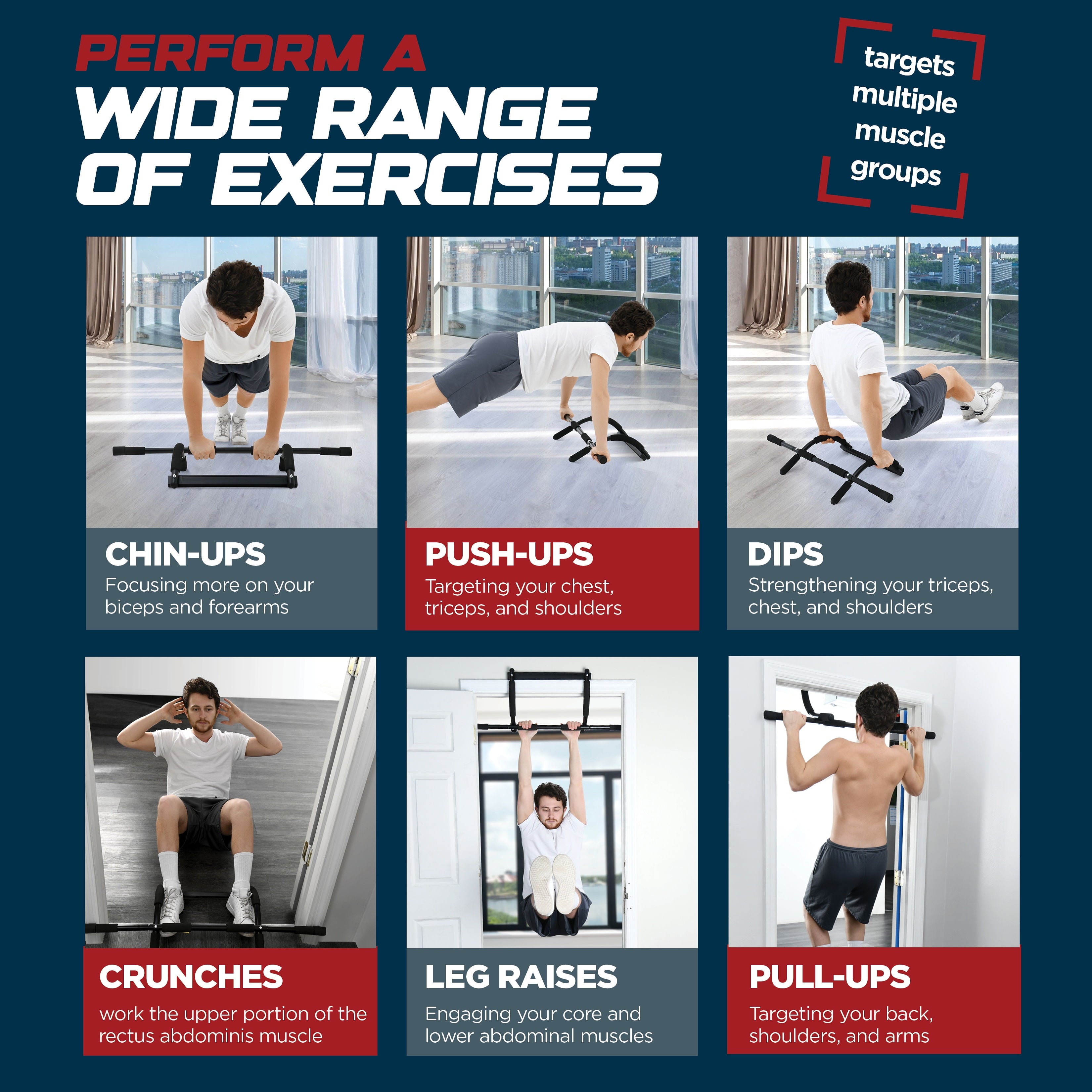 PERFORM A
WIDE RANGE
OF EXERCISES

targets multiple muscle groups

CHIN-UPS
Focusing more on your biceps and forearms

PUSH-UPS
Targeting your chest, triceps, and shoulders

DIPS
Strengthening your triceps, chest, and shoulders

CRUNCHES
work the upper portion of the rectus abdominis muscle

LEG RAISES
Engaging your core and lower abdominal muscles

PULL-UPS
Targeting your back, shoulders, and arms